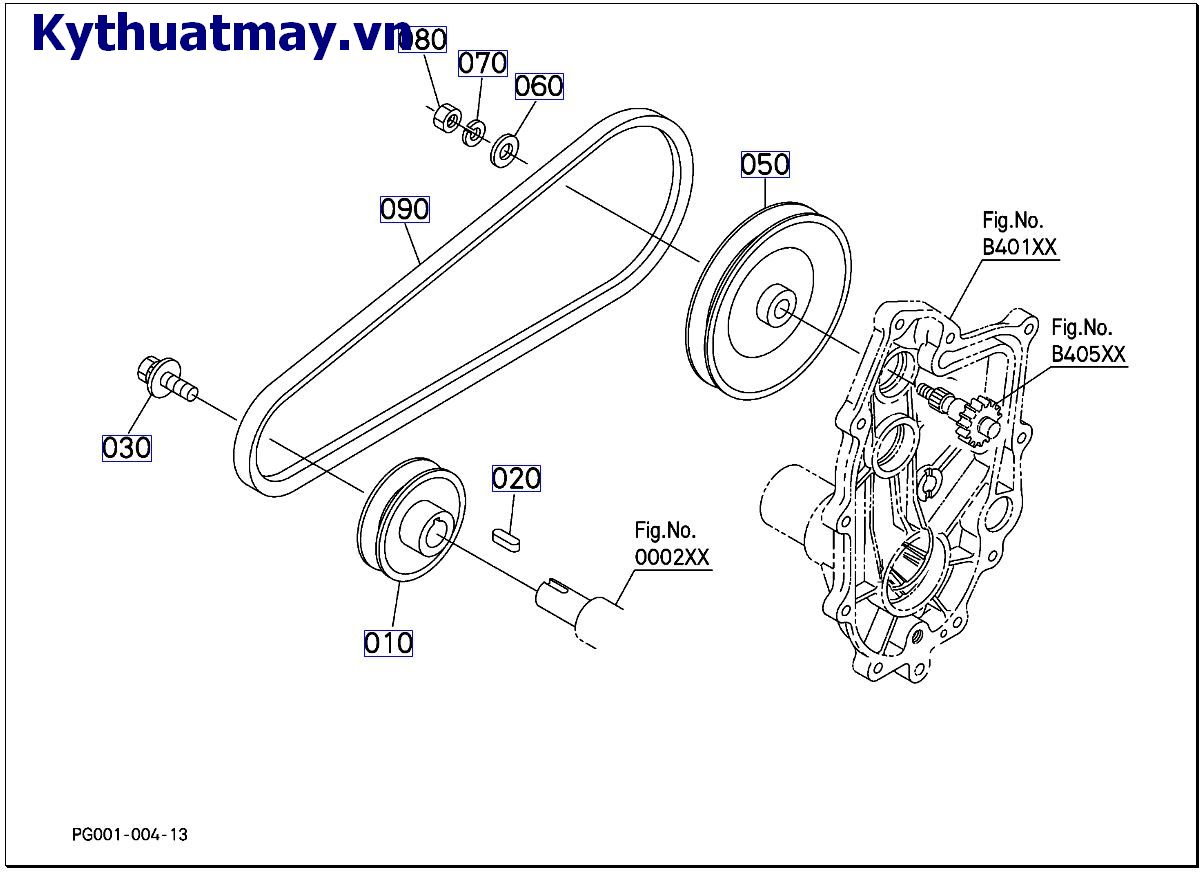 Kythuatmay.vn

080

070

060

050

090

Fig.No.
B401XX

Fig.No.
B405XX

030

020

Fig.No.
0002XX

010

PG001-004-13